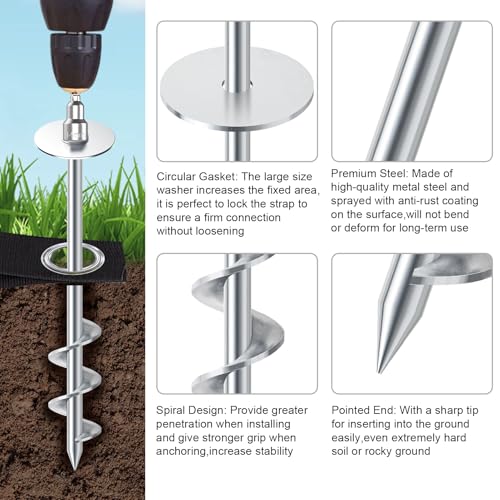 Circular Gasket: The large size washer increases the fixed area, it is perfect to lock the strap to ensure a firm connection without loosening

Premium Steel: Made of high-quality metal steel and sprayed with anti-rust coating on the surface,will not bend or deform for long-term use

Spiral Design: Provide greater penetration when installing and give stronger grip when anchoring,increase stability

Pointed End: With a sharp tip for inserting into the ground easily,even extremely hard soil or rocky ground