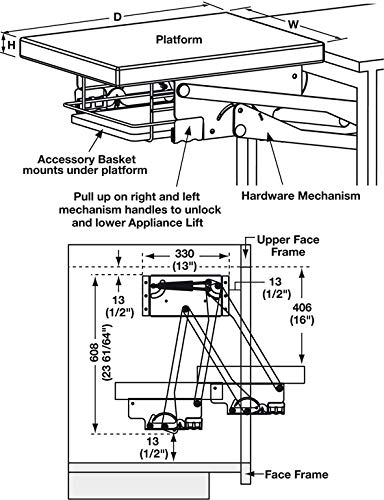 D

W

H

Platform

Accessory Basket mounts under platform

Pull up on right and left mechanism handles to unlock and lower Appliance Lift

Hardware Mechanism

Upper Face Frame

330
(13")

13
(1/2")

13
(1/2")

406
(16")

608
(23 61/64")

13
(1/2")

Face Frame