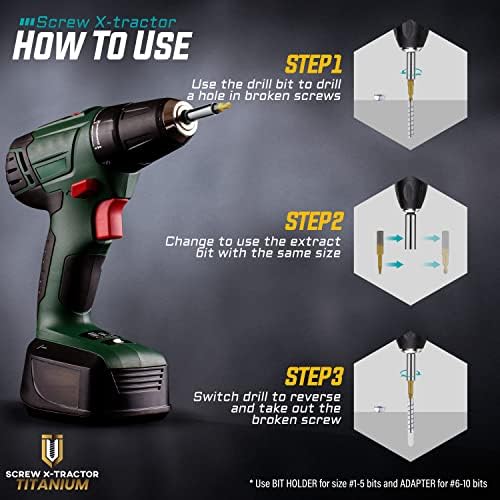 Screw X-tractor
HOW TO USE

STEP1
Use the drill bit to drill a hole in broken screws

STEP2
Change to use the extract bit with the same size

STEP3
Switch drill to reverse and take out the broken screw

SCREW X-TRACTOR
TITANIUM

* Use BIT HOLDER for size #1-5 bits and ADAPTER for #6-10 bits