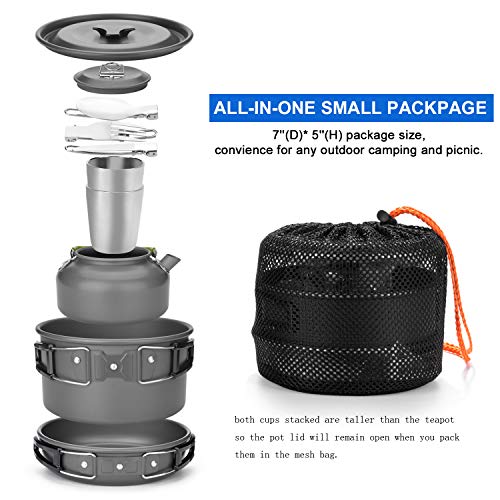 ALL-IN-ONE SMALL PACKPAGE

7"(D)* 5"(H) package size, convience for any outdoor camping and picnic.

both cups stacked are taller than the teapot so the pot lid will remain open when you pack them in the mesh bag.