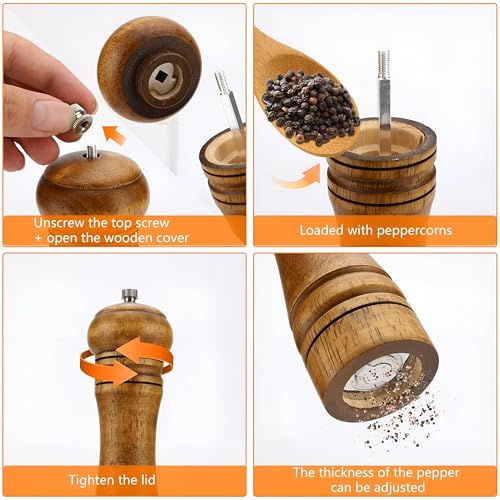 Unscrew the top screw
+ open the wooden cover

Loaded with peppercorns

Tighten the lid

The thickness of the pepper
can be adjusted