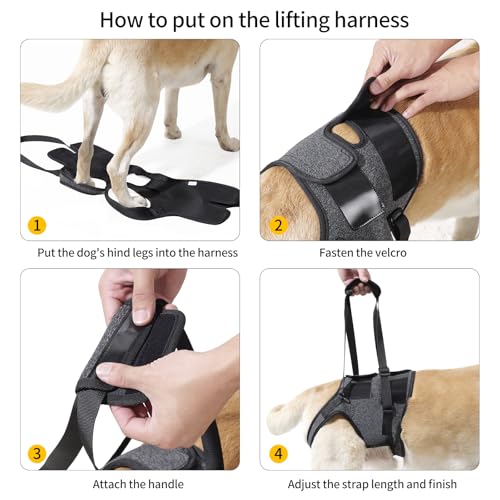 How to put on the lifting harness

1

Put the dog's hind legs into the harness

2

Fasten the velcro

3

Attach the handle

4

Adjust the strap length and finish