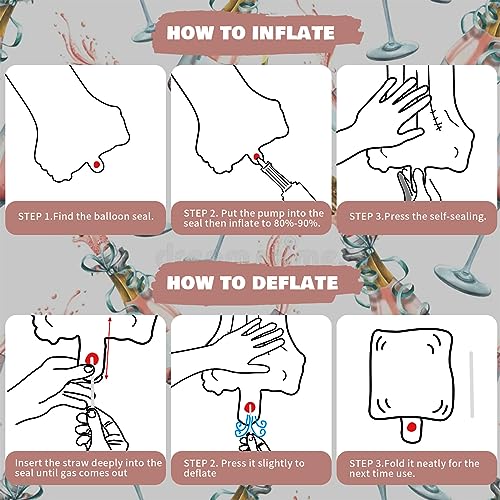 HOW TO INFLATE

STEP 1.Find the balloon seal.

STEP 2. Put the pump into the seal then inflate to 80%-90%.

STEP 3.Press the self-sealing.

HOW TO DEFLATE

Insert the straw deeply into the seal until gas comes out

STEP 2. Press it slightly to deflate

STEP 3.Fold it neatly for the next time use.