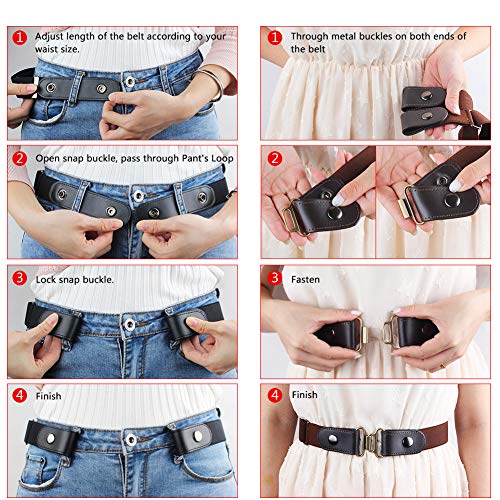 1 Adjust length of the belt according to your waist size.

2 Open snap buckle, pass through Pant's Loop

3 Lock snap buckle.

4 Finish

1 Through metal buckles on both ends of the belt

2

3 Fasten

4 Finish