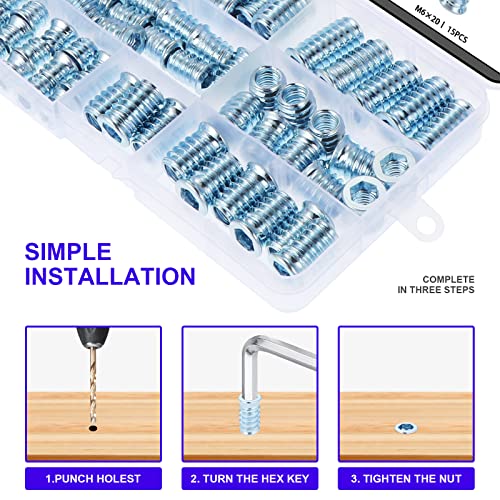 M6×20 | 15PCS

SIMPLE INSTALLATION

COMPLETE IN THREE STEPS

1.PUNCH HOLEST

2. TURN THE HEX KEY

3. TIGHTEN THE NUT