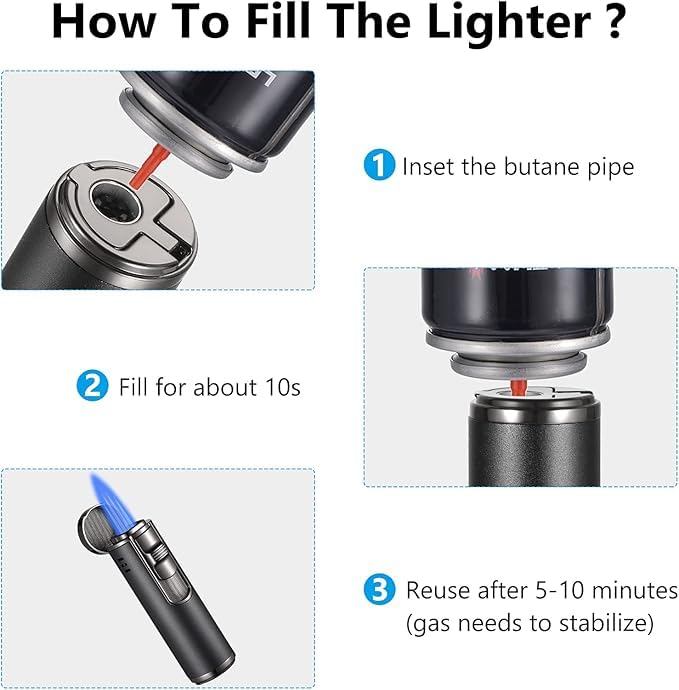 How To Fill The Lighter ?

1 Inset the butane pipe

2 Fill for about 10s

3 Reuse after 5-10 minutes (gas needs to stabilize)