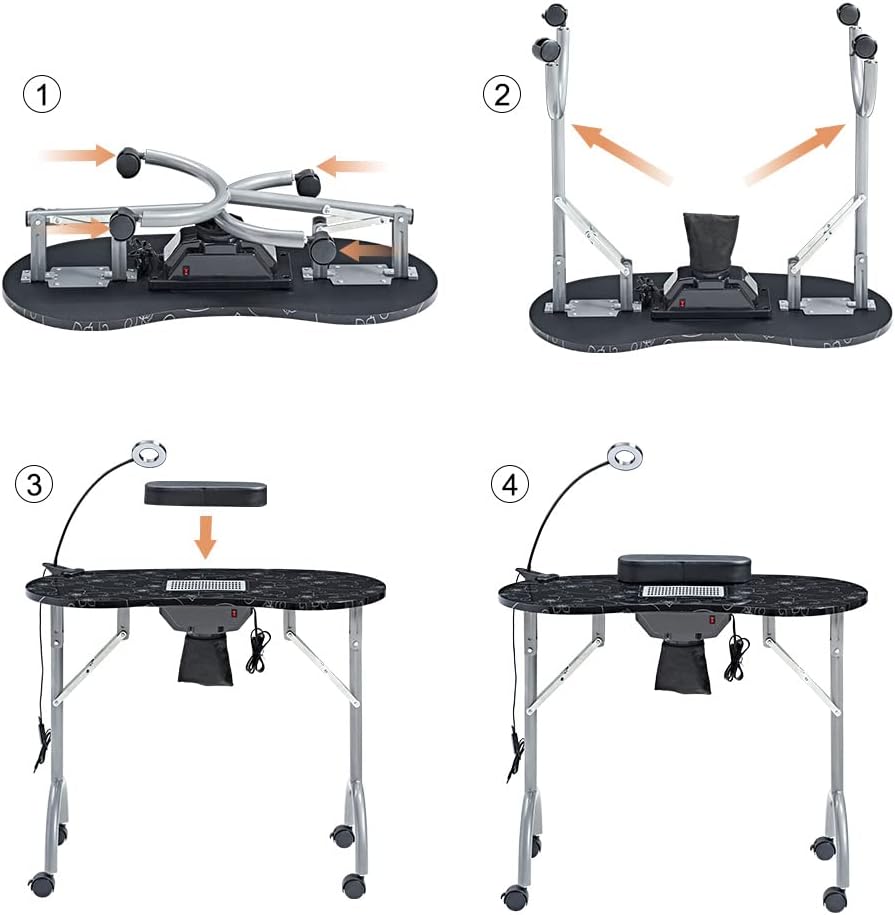 1

2

3

4