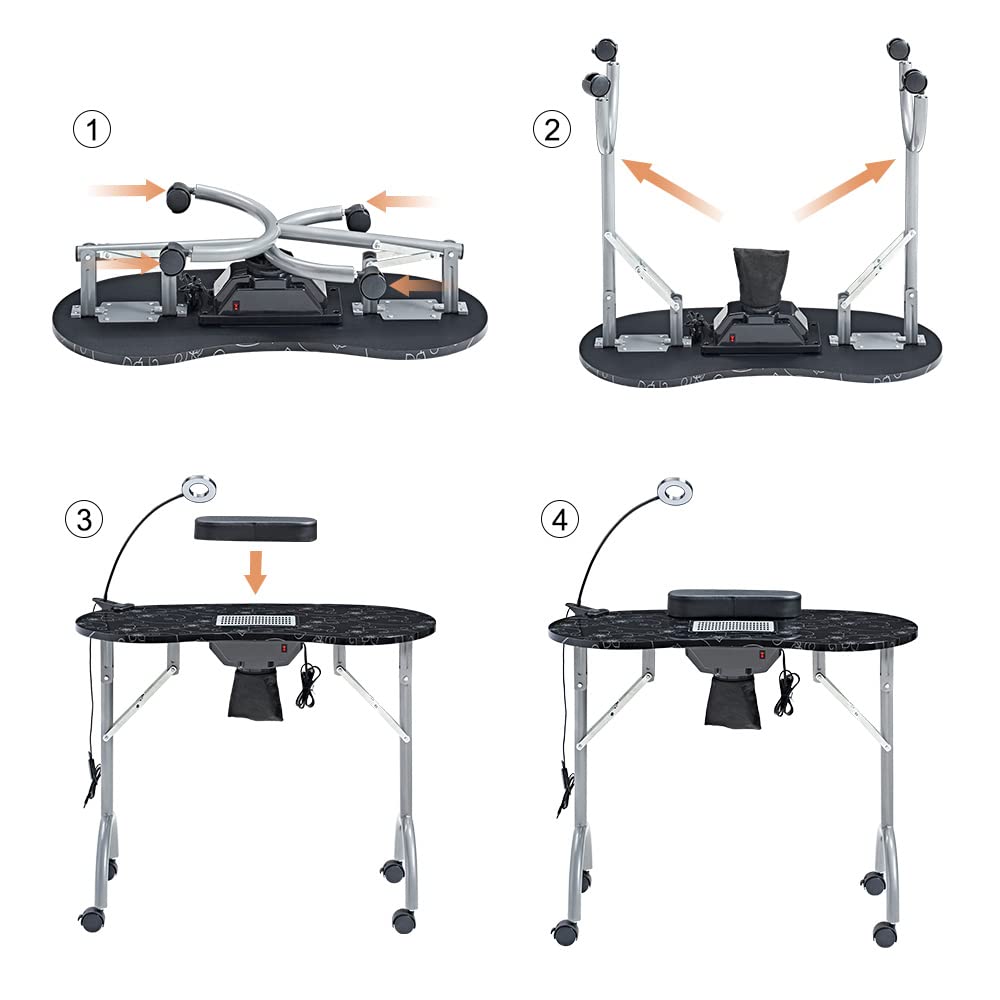 1

2

3

4