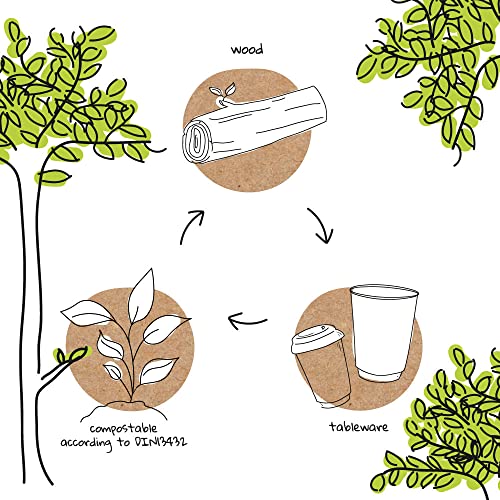 wood

tableware

compostable
according to DIN13432