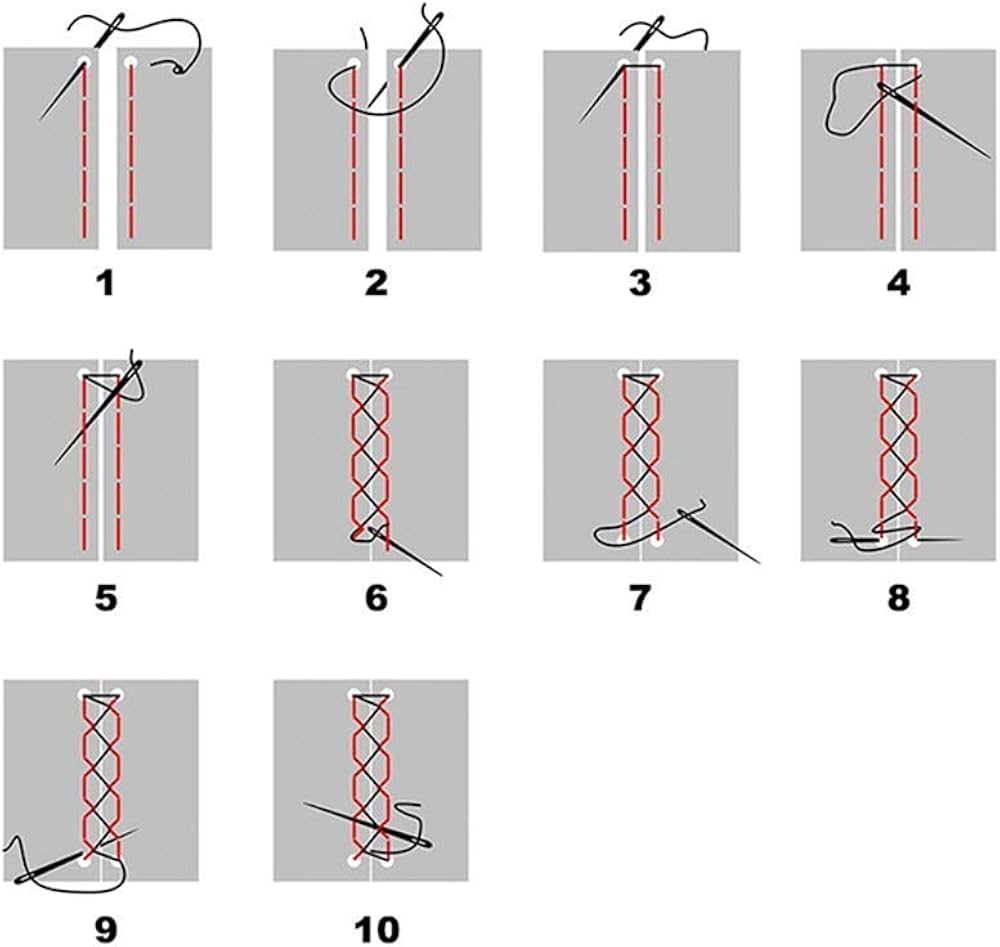 1

2

3

4

5

6

7

8

9

10