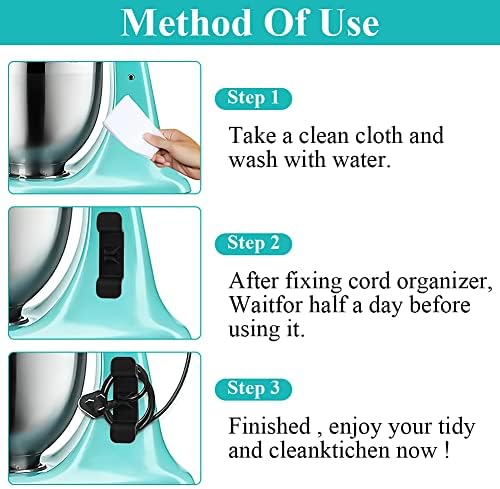 Method Of Use

Step 1

Take a clean cloth and wash with water.

Step 2

After fixing cord organizer, Waitfor half a day before using it.

Step 3

Finished , enjoy your tidy and cleanktichen now !