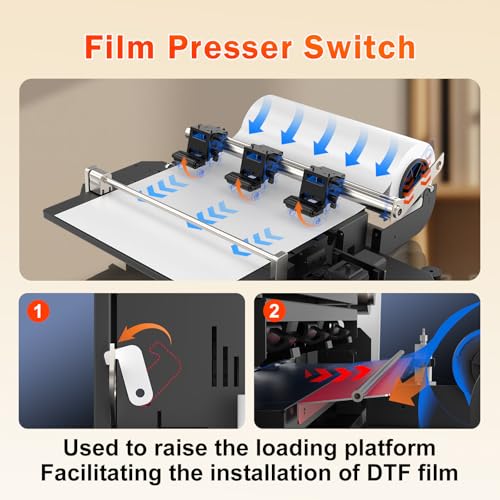 Film Presser Switch

1

2

Used to raise the loading platform
Facilitating the installation of DTF film