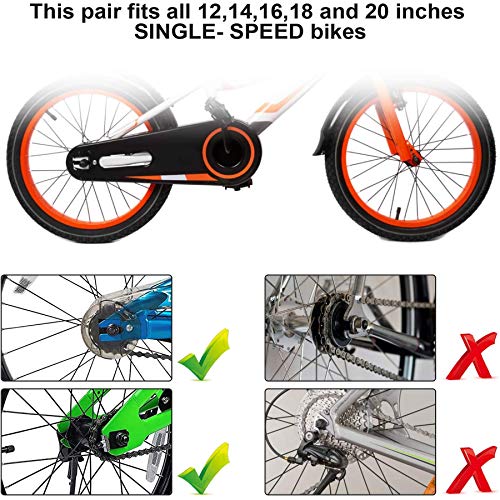 This pair fits all 12,14,16,18 and 20 inches SINGLE- SPEED bikes