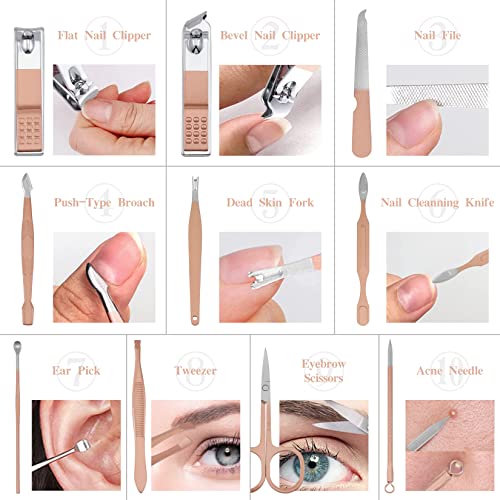 1 Flat Nail Clipper

2 Bevel Nail Clipper

3 Nail File

4 Push-Type Broach

5 Dead Skin Fork

6 Nail Cleanning Knife

7 Ear Pick

8 Tweezer

9 Eyebrow Scissors

10 Acne Needle