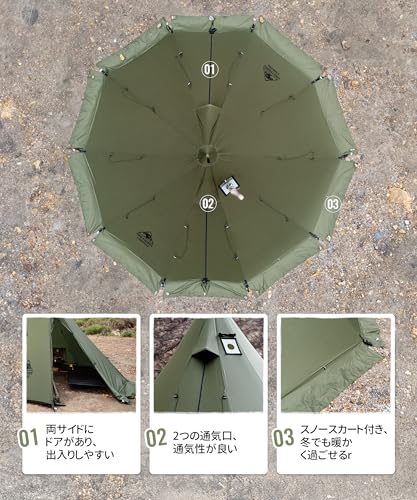 01

02

03

01 両サイドにドアがあり、出入りしやすい

02 2つの通気口、通気性が良い

03 スノースカート付き、冬でも暖かく過ごせるr