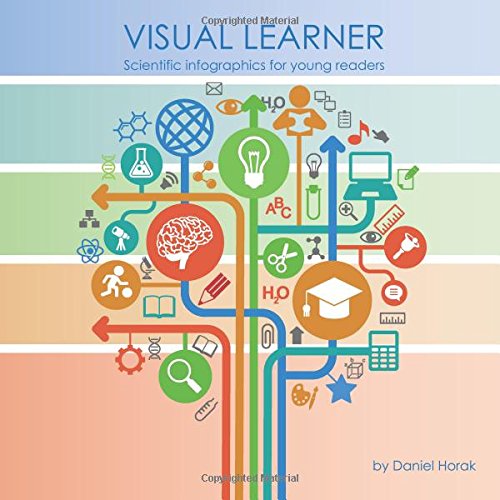 Copyrighted Material

VISUAL LEARNER

Scientific infographics for young readers

$H_2O$

ABC

$H_2O$

by Daniel Horak

Copyrighted Material