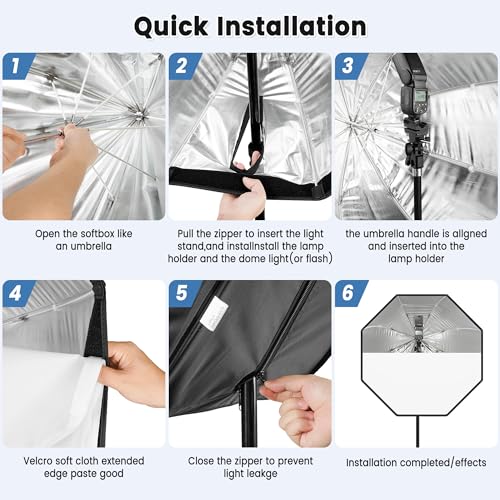 Quick Installation

1

Open the softbox like an umbrella

2

Pull the zipper to insert the light stand,and installinstall the lamp holder and the dome light(or flash)

3

the umbrella handle is aligned and inserted into the lamp holder

4

Velcro soft cloth extended edge paste good

5

Close the zipper to prevent light leakge

6

Installation completed/effects