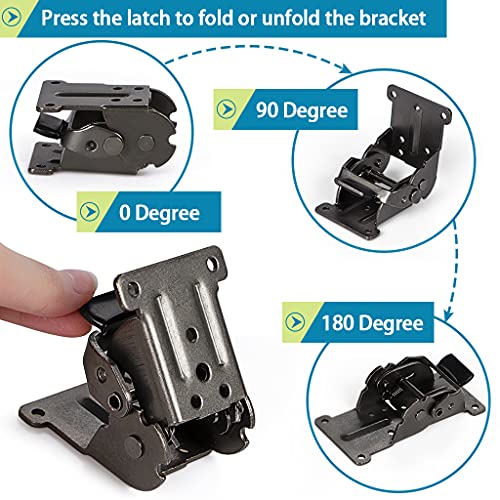 Press the latch to fold or unfold the bracket

90 Degree

0 Degree

180 Degree