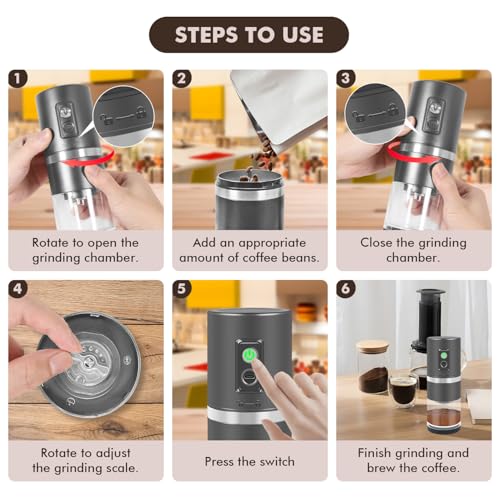 STEPS TO USE

1
Rotate to open the grinding chamber.

2
Add an appropriate amount of coffee beans.

3
Close the grinding chamber.

4
Rotate to adjust the grinding scale.

5
Press the switch

6
Finish grinding and brew the coffee.