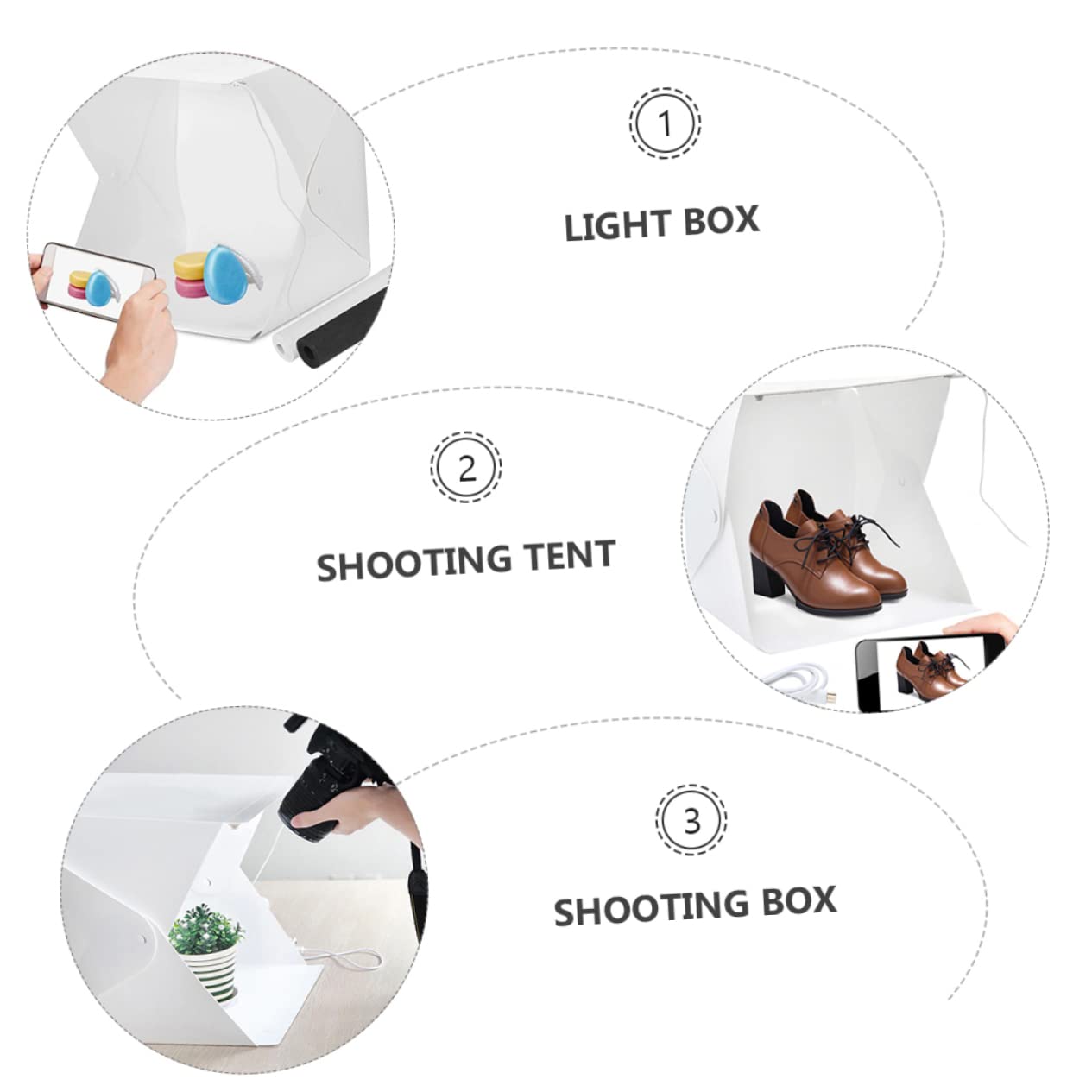 1

LIGHT BOX

2

SHOOTING TENT

3

SHOOTING BOX