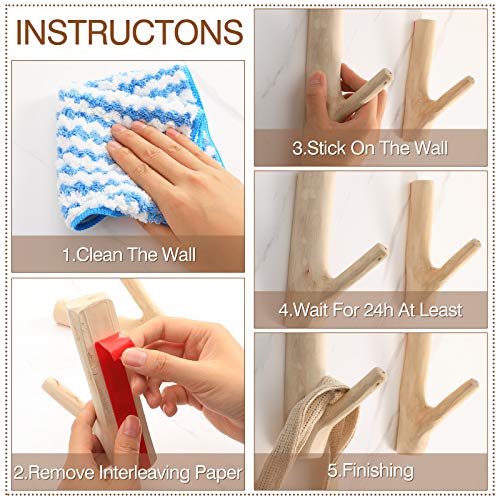 INSTRUCTONS

1.Clean The Wall

2.Remove Interleaving Paper

3.Stick On The Wall

4.Wait For 24h At Least

5.Finishing