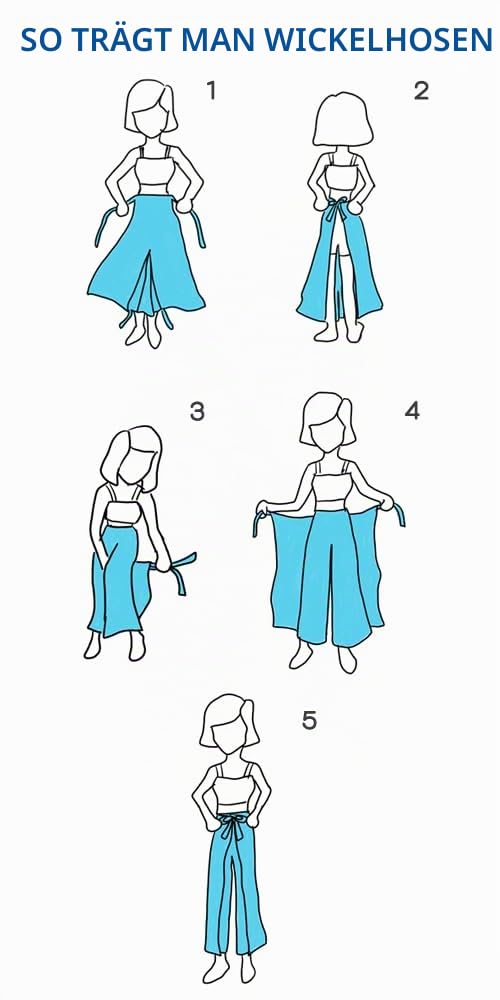 SO TRÄGT MAN WICKELHOSEN

1

2

3

4

5