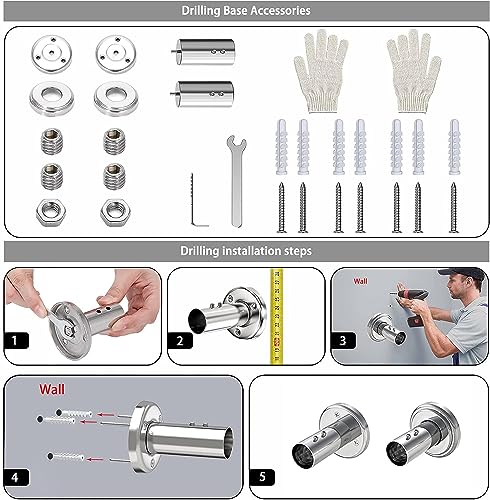 Drilling Base Accessories

Drilling installation steps

1

2

Wall

3

Wall

4

5