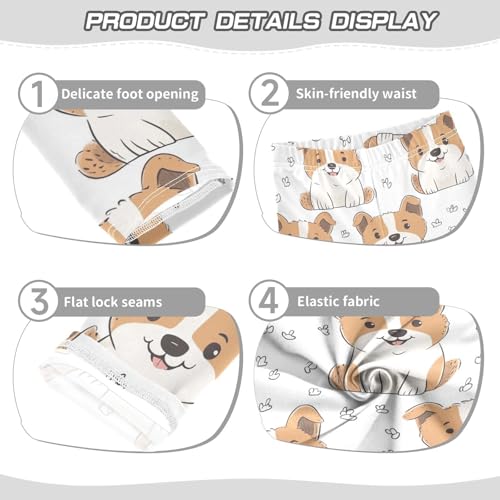 PRODUCT DETAILS DISPLAY

1 Delicate foot opening

2 Skin-friendly waist

3 Flat lock seams

4 Elastic fabric