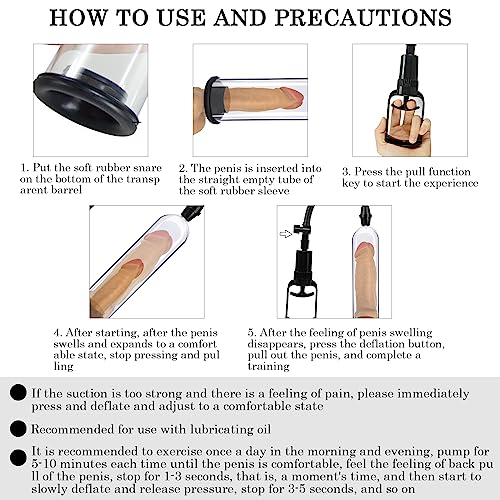 HOW TO USE AND PRECAUTIONS

1. Put the soft rubber snare on the bottom of the transp arent barrel

2. The penis is inserted into the straight empty tube of the soft rubber sleeve

3. Press the pull function key to start the experience

4. After starting, after the penis swells and expands to a comfort able state, stop pressing and pul ling

5. After the feeling of penis swelling disappears, press the deflation button, pull out the penis, and complete a training

If the suction is too strong and there is a feeling of pain, please immediately press and deflate and adjust to a comfortable state

Recommended for use with lubricating oil

It is recommended to exercise once a day in the morning and evening, pump for 5-10 minutes each time until the penis is comfortable, feel the feeling of back pu ll of the penis, stop for 1-3 seconds, that is, a moment's time, and then start to slowly deflate and release pressure, stop for 3-5 seconds, and so on