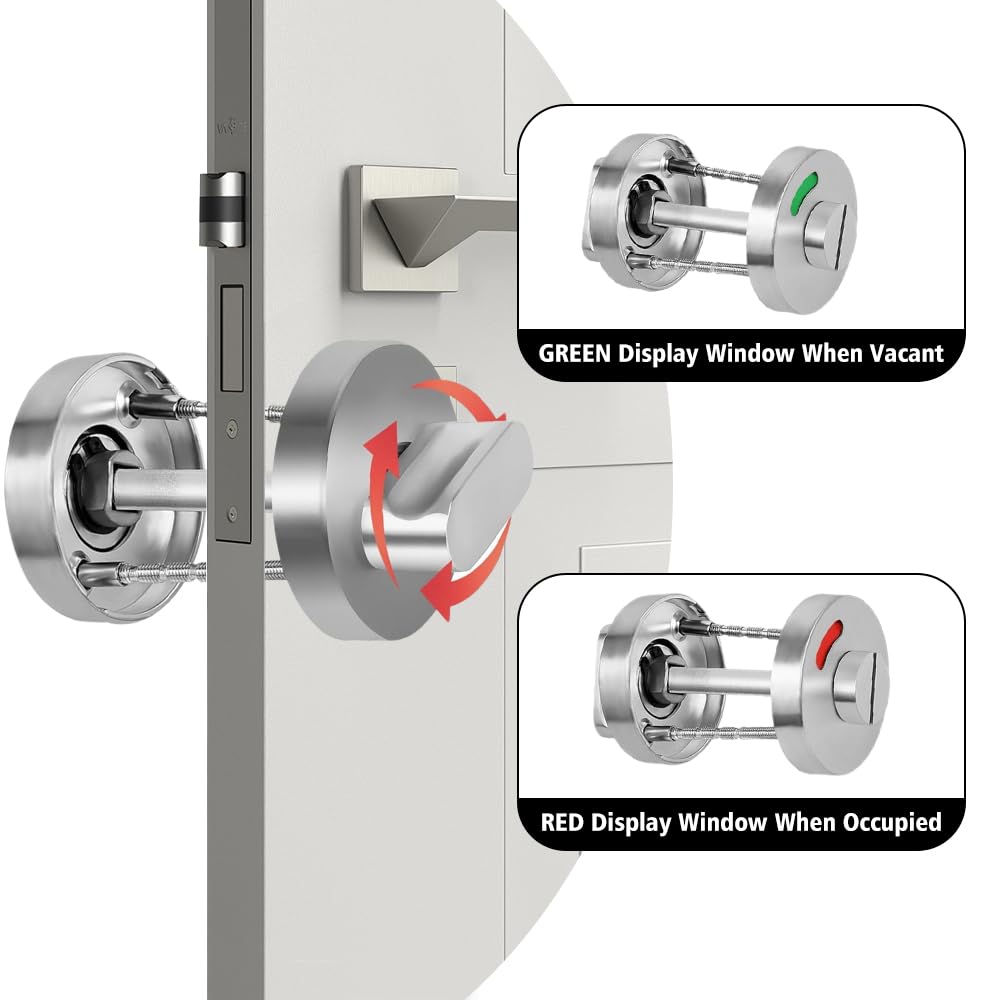 GREEN Display Window When Vacant

RED Display Window When Occupied