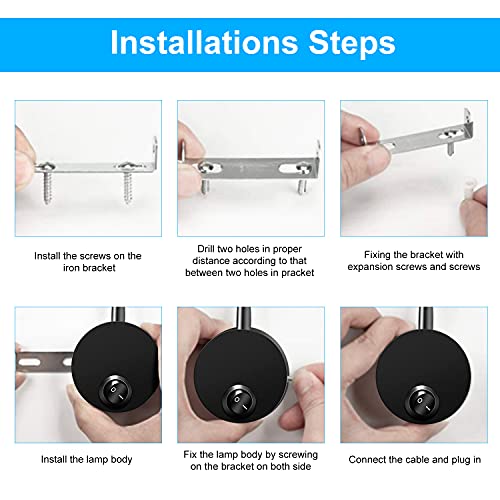 Installations Steps

Install the screws on the iron bracket

Drill two holes in proper distance according to that between two holes in pracket

Fixing the bracket with expansion screws and screws

Install the lamp body

Fix the lamp body by screwing on the bracket on both side

Connect the cable and plug in