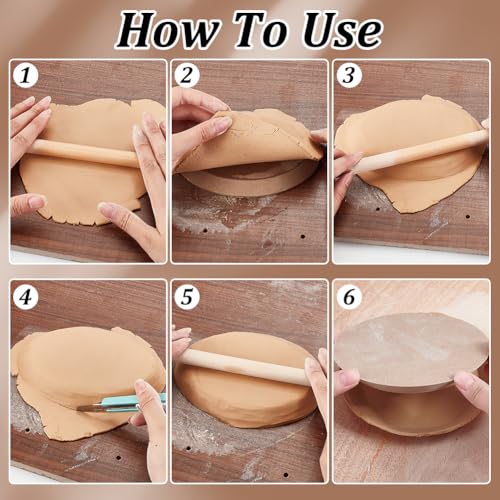 How To Use

1

2

3

4

5

6