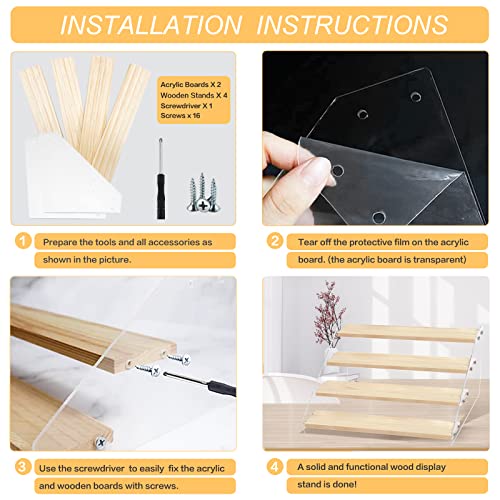 INSTALLATION INSTRUCTIONS

Acrylic Boards X 2
Wooden Stands X 4
Screwdriver X 1
Screws x 16

1 Prepare the tools and all accessories as shown in the picture.

2 Tear off the protective film on the acrylic board. (the acrylic board is transparent)

3 Use the screwdriver to easily fix the acrylic and wooden boards with screws.

4 A solid and functional wood display stand is done!