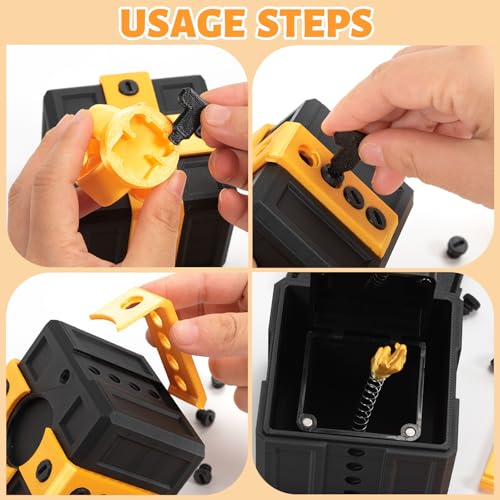 USAGE STEPS