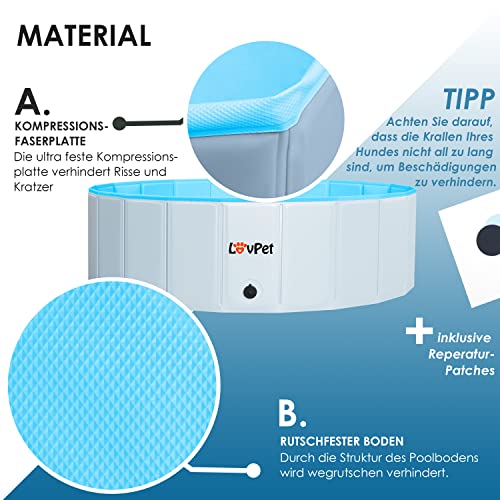 MATERIAL

A.
KOMPRESSIONS-FASERPLATTE
Die ultra feste Kompressionsplatte verhindert Risse und Kratzer

TIPP
Achten Sie darauf, dass die Krallen Ihres Hundes nicht all zu lang sind, um Beschädigungen zu verhindern.

LovPet

+ inklusive Reperatur-Patches

B.
RUTSCHFESTER BODEN
Durch die Struktur des Poolbodens wird wegrutschen verhindert.