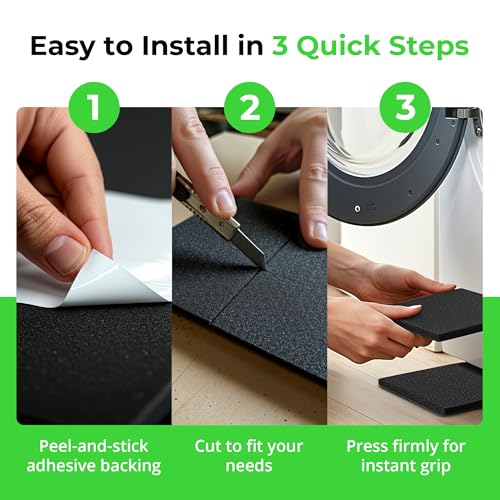 Easy to Install in 3 Quick Steps

1

2

3

Peel-and-stick adhesive backing

Cut to fit your needs

Press firmly for instant grip