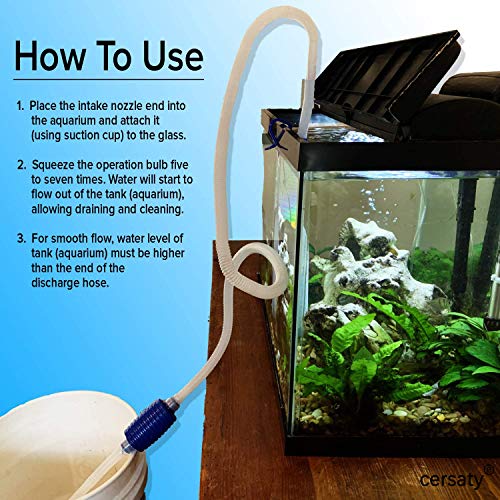 How To Use

1. Place the intake nozzle end into the aquarium and attach it (using suction cup) to the glass.

2. Squeeze the operation bulb five to seven times. Water will start to flow out of the tank (aquarium), allowing draining and cleaning.

3. For smooth flow, water level of tank (aquarium) must be higher than the end of the discharge hose.

cersaty®