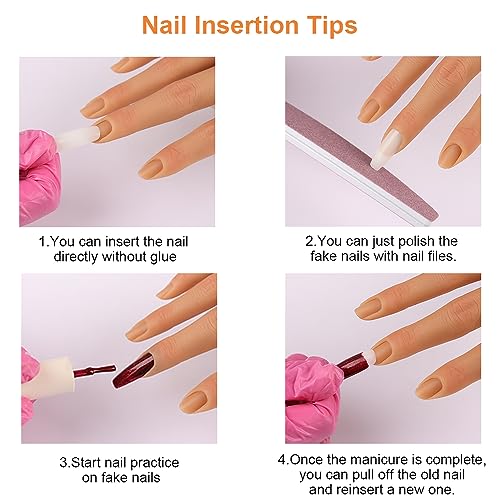 Nail Insertion Tips

1.You can insert the nail directly without glue

2.You can just polish the fake nails with nail files.

3.Start nail practice on fake nails

4.Once the manicure is complete, you can pull off the old nail and reinsert a new one.