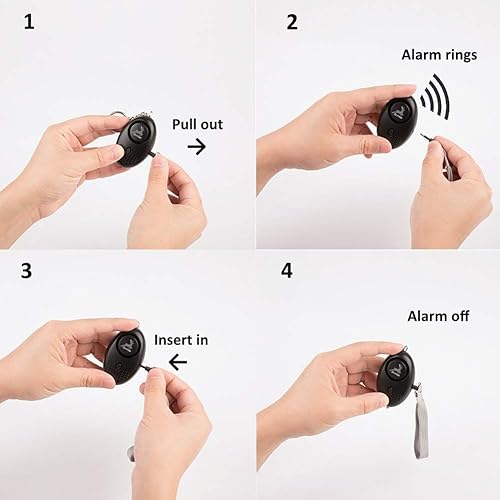 1

Pull out

2

Alarm rings

3

Insert in

4

Alarm off