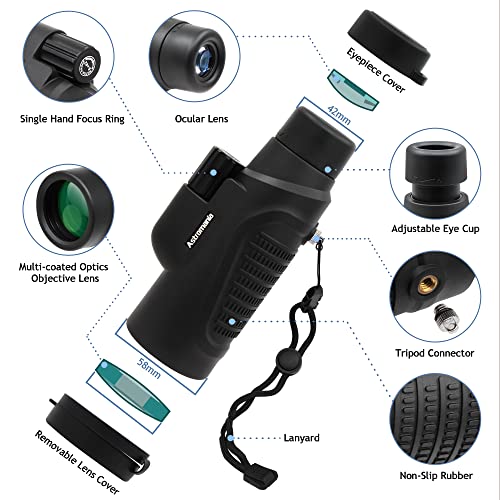 Single Hand Focus Ring

Ocular Lens

Eyepiece Cover

42mm

Adjustable Eye Cup

Astromania

Multi-coated Optics Objective Lens

Tripod Connector

58mm

Lanyard

Removable Lens Cover

Non-Slip Rubber