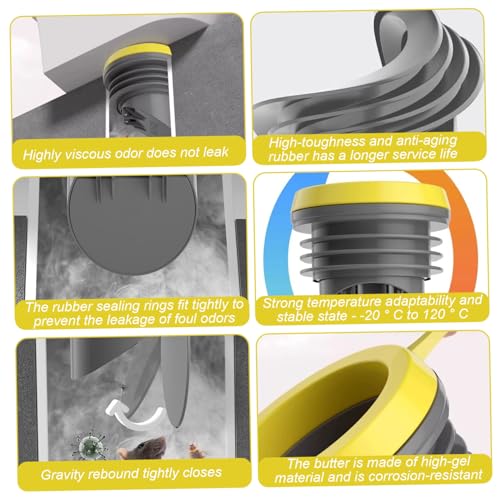 Highly viscous odor does not leak

High-toughness and anti-aging rubber has a longer service life

The rubber sealing rings fit tightly to prevent the leakage of foul odors

Strong temperature adaptability and stable state - -20 ° C to 120 ° C

Gravity rebound tightly closes

The butter is made of high-gel material and is corrosion-resistant