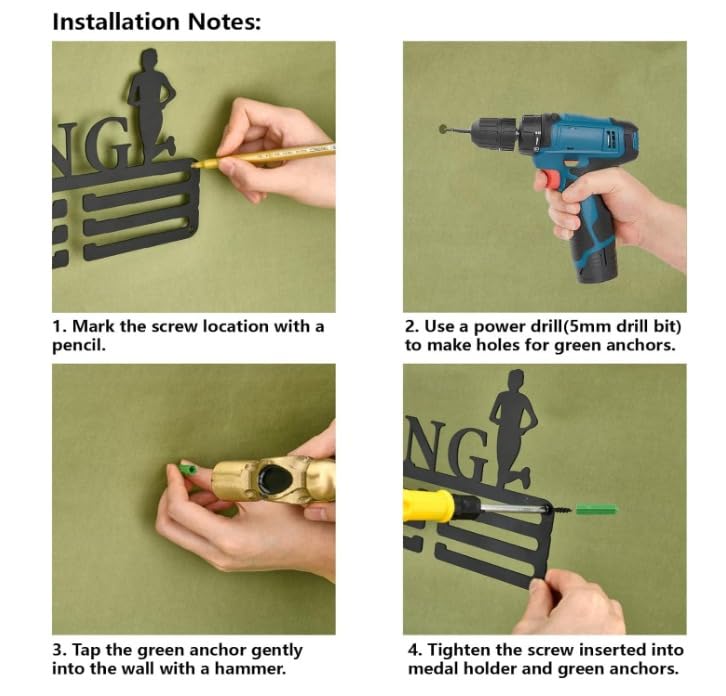 Installation Notes:

NG

1. Mark the screw location with a pencil.

2. Use a power drill(5mm drill bit) to make holes for green anchors.

3. Tap the green anchor gently into the wall with a hammer.

NG

4. Tighten the screw inserted into medal holder and green anchors.