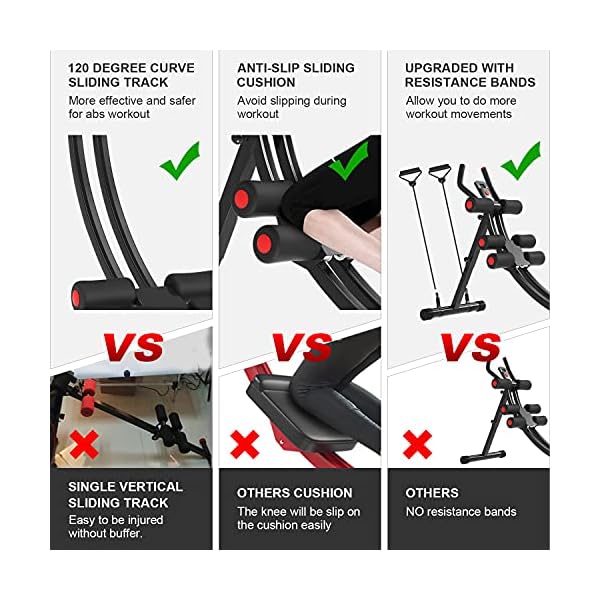 120 DEGREE CURVE SLIDING TRACK
More effective and safer for abs workout

VS

SINGLE VERTICAL SLIDING TRACK
Easy to be injured without buffer.

ANTI-SLIP SLIDING CUSHION
Avoid slipping during workout

VS

OTHERS CUSHION
The knee will be slip on the cushion easily

UPGRADED WITH RESISTANCE BANDS
Allow you to do more workout movements

VS

OTHERS
NO resistance bands