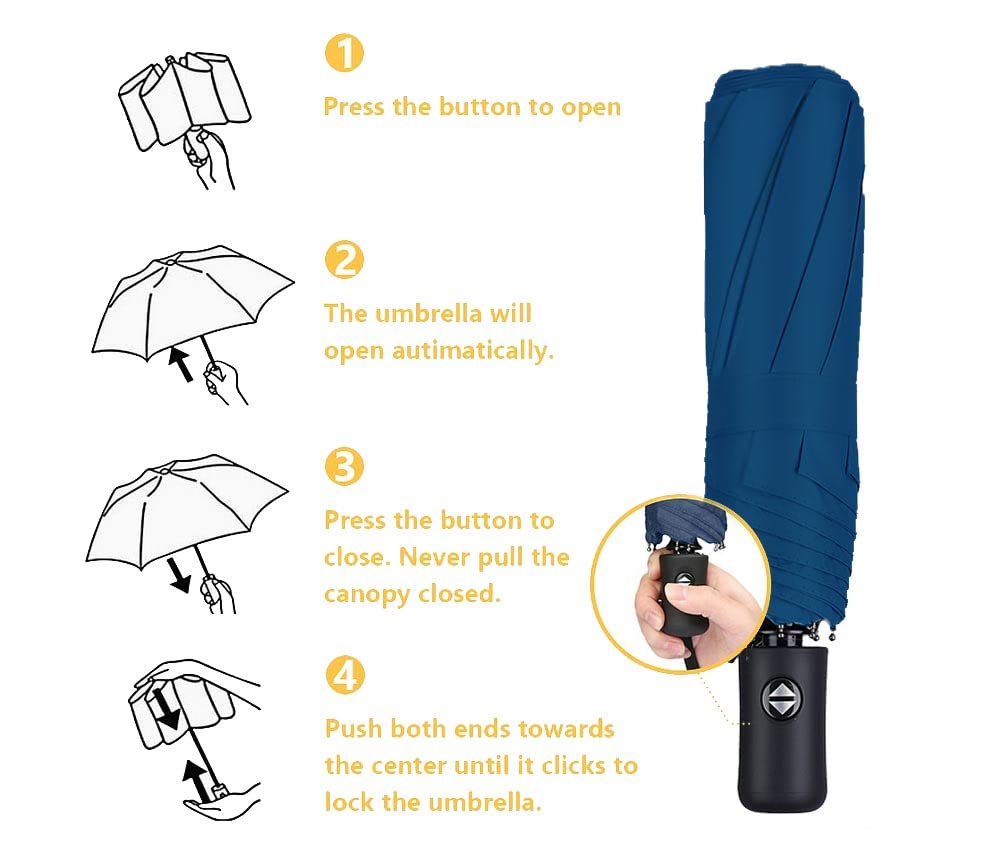 1
Press the button to open

2
The umbrella will open autimatically.

3
Press the button to close. Never pull the canopy closed.

4
Push both ends towards the center until it clicks to lock the umbrella.