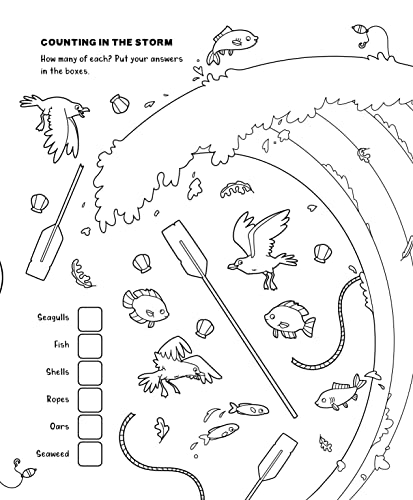 COUNTING IN THE STORM

How many of each? Put your answers in the boxes.

Seagulls

Fish

Shells

Ropes

Oars

Seaweed