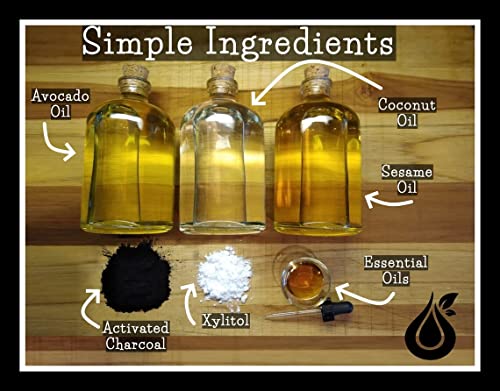 Simple Ingredients

Avocado Oil

Coconut Oil

Sesame Oil

Essential Oils

Activated Charcoal

Xylitol