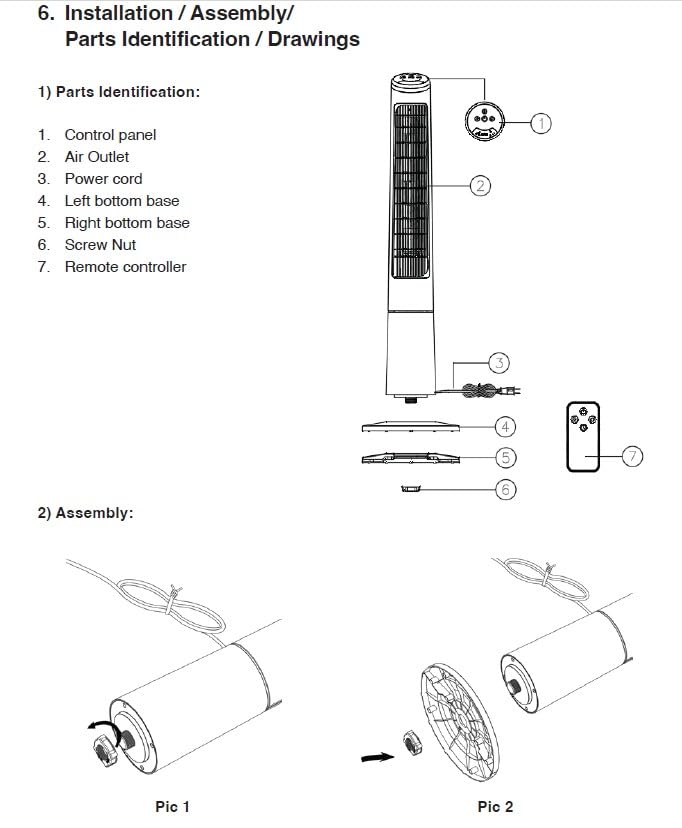 6. Installation / Assembly/
Parts Identification / Drawings

1) Parts Identification:

1. Control panel
2. Air Outlet
3. Power cord
4. Left bottom base
5. Right bottom base
6. Screw Nut
7. Remote controller

1
2
3
4
5
6
7

2) Assembly:

Pic 1

Pic 2