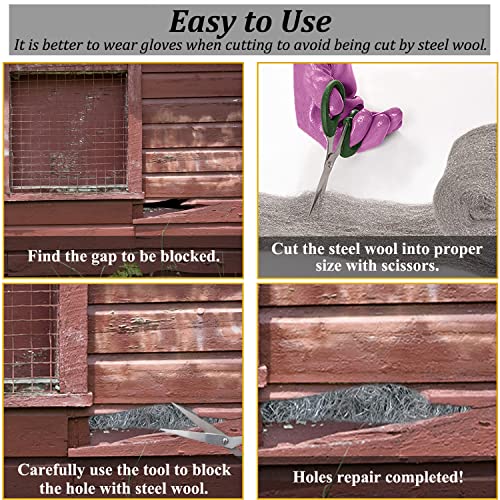 Easy to Use
It is better to wear gloves when cutting to avoid being cut by steel wool.

Find the gap to be blocked.

Cut the steel wool into proper size with scissors.

Carefully use the tool to block the hole with steel wool.

Holes repair completed!