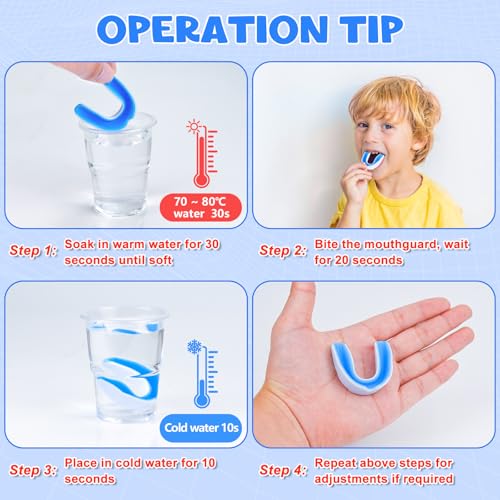 OPERATION TIP

70 ~ 80°C water 30s

Step 1: Soak in warm water for 30 seconds until soft

Step 2: Bite the mouthguard, wait for 20 seconds

Cold water 10s

Step 3: Place in cold water for 10 seconds

Step 4: Repeat above steps for adjustments if required