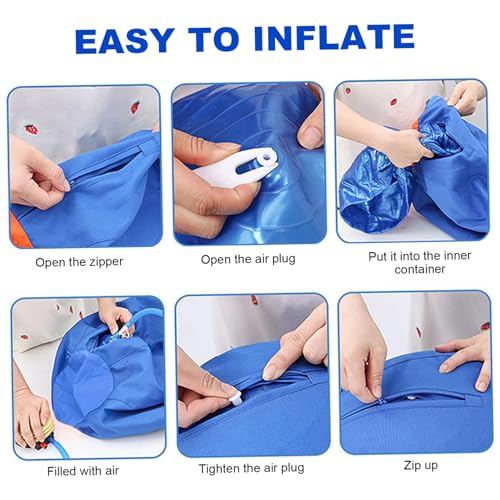 EASY TO INFLATE

Open the zipper

Open the air plug

Put it into the inner container

Filled with air

Tighten the air plug

Zip up